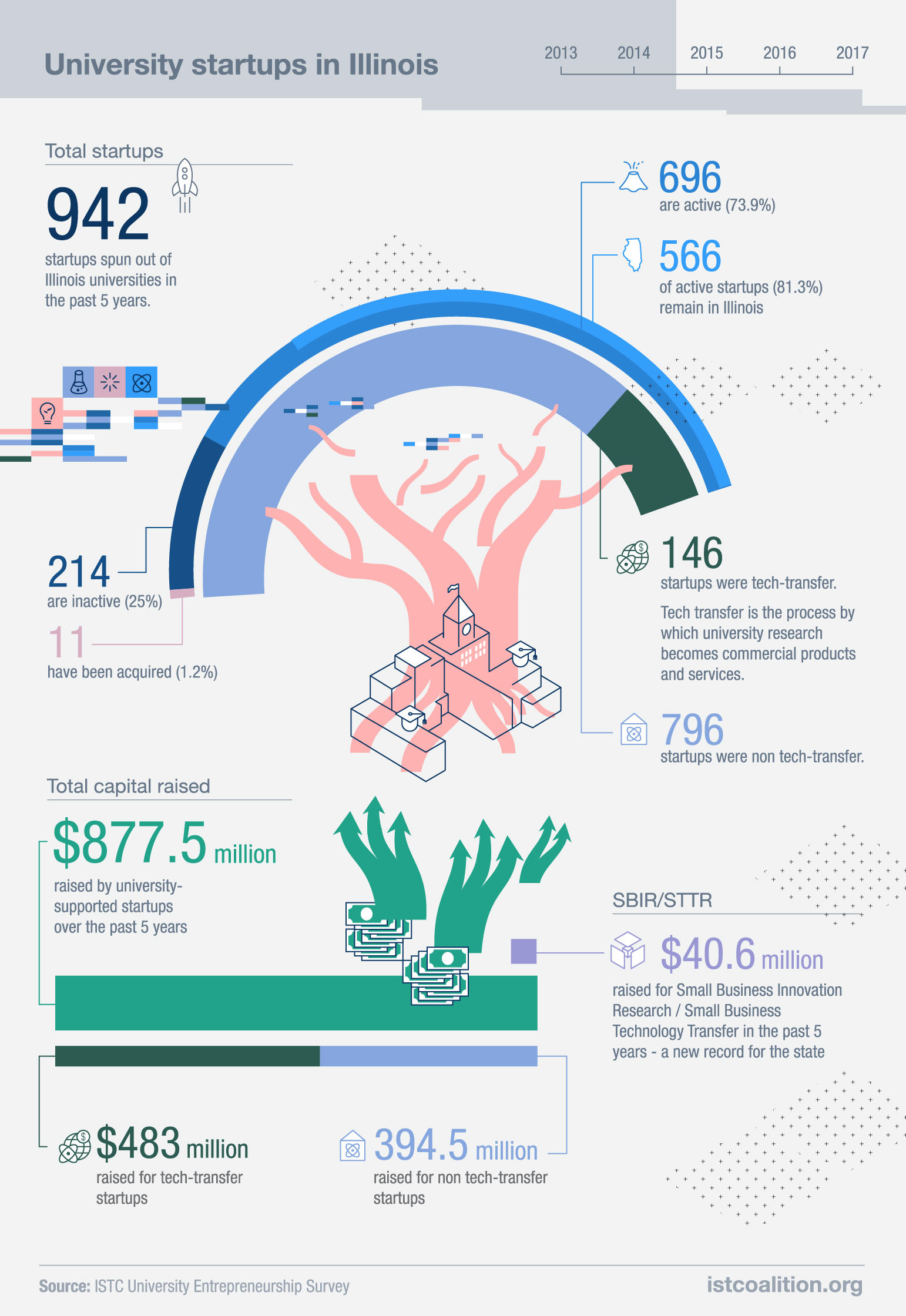 University startups in Illinois

2013 2014 2015 2016 2017

Total startups

942

startups spun out of Illinois universities in the past 5 years.

696
are active (73.9%)

566
of active startups (81.3%) remain in Illinois

214
are inactive (25%)

11
have been acquired (1.2%)

146
startups were tech-transfer.

Tech transfer is the process by which university research becomes commercial products and services.

796
startups were non tech-transfer.

Total capital raised

$877.5 million

raised by university-supported startups over the past 5 years

SBIR/STTR

$40.6 million

raised for Small Business Innovation Research / Small Business Technology Transfer in the past 5 years - a new record for the state

$483 million
raised for tech-transfer startups

394.5 million
raised for non tech-transfer startups

Source: ISTC University Entrepreneurship Survey

istcoalition.org